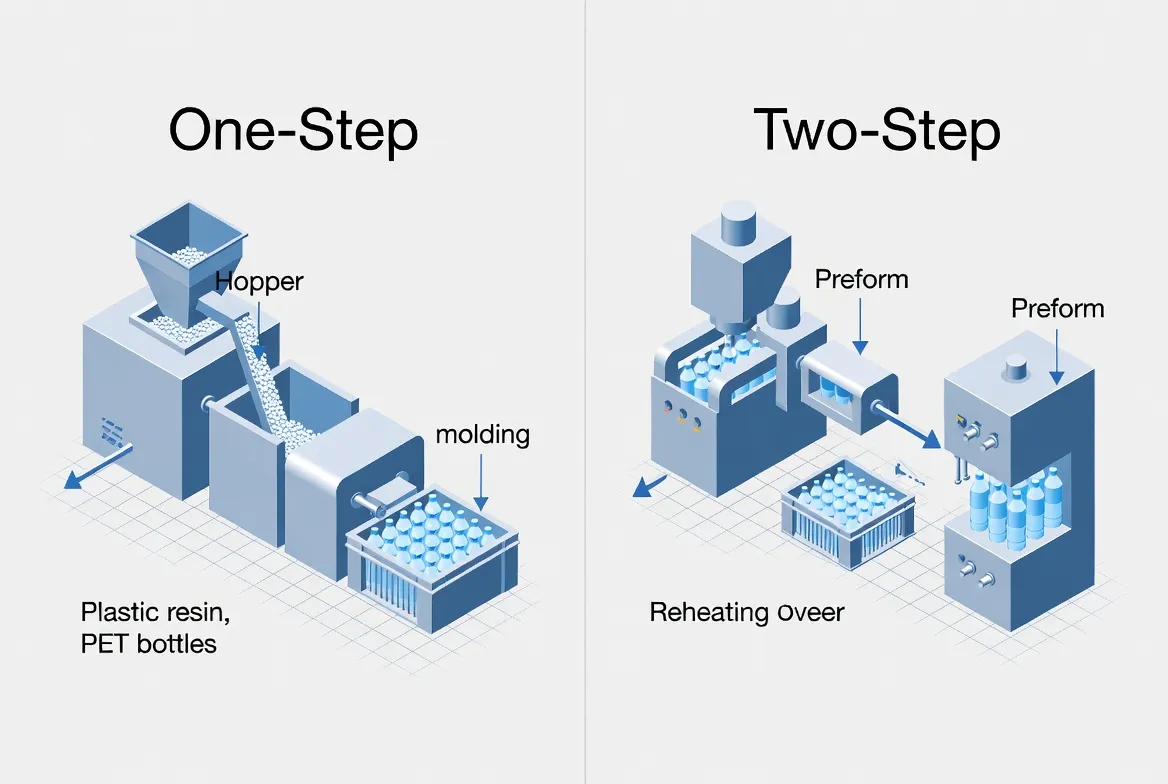 One-Step

Hopper

molding

Plastic resin, PET bottles

Two-Step

Preform

Preform

Reheating oveer